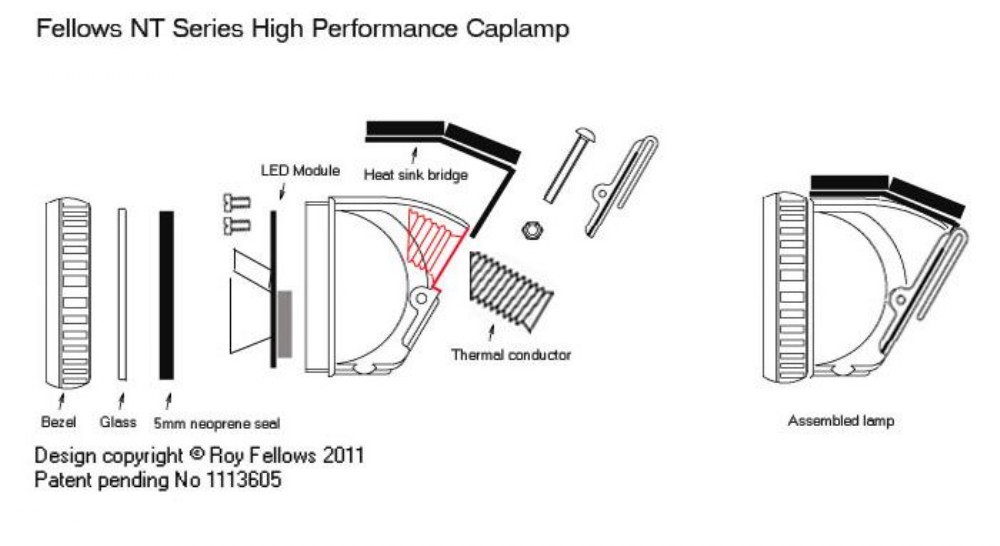 Fellows NT Series High Performance Caplamp

LED Module

Heat sink bridge

Thermal conductor

Bezel

Glass

5mm neoprene seal

Assembled lamp

Design copyright © Roy Fellows 2011
Patent pending No 1113605